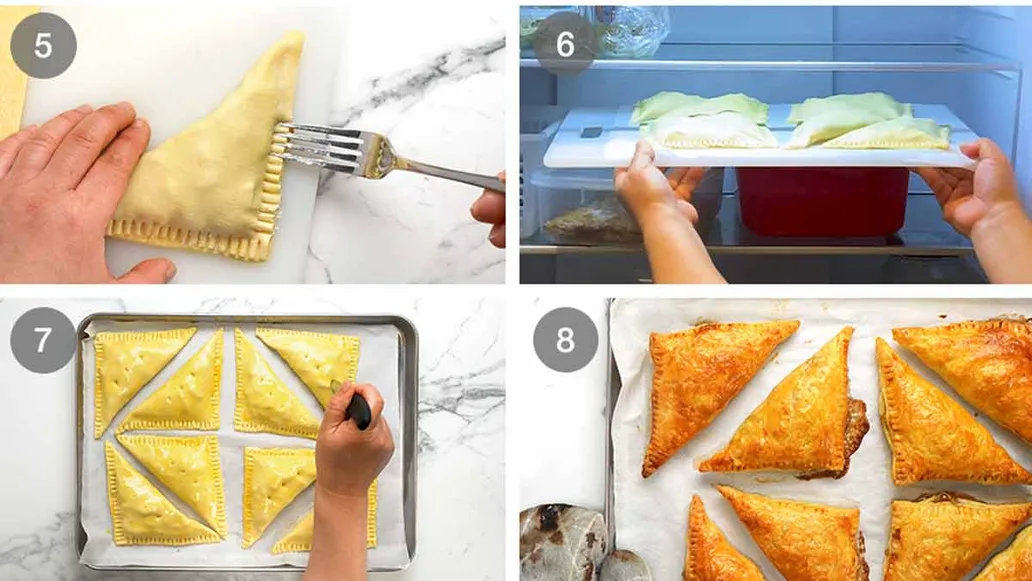 5

6

7

8