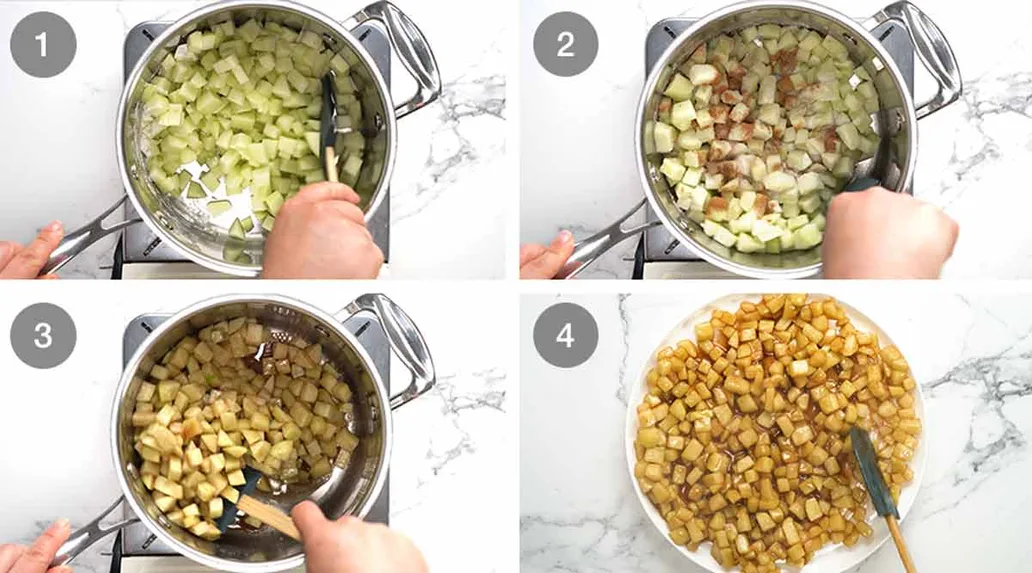 1

2

3

4