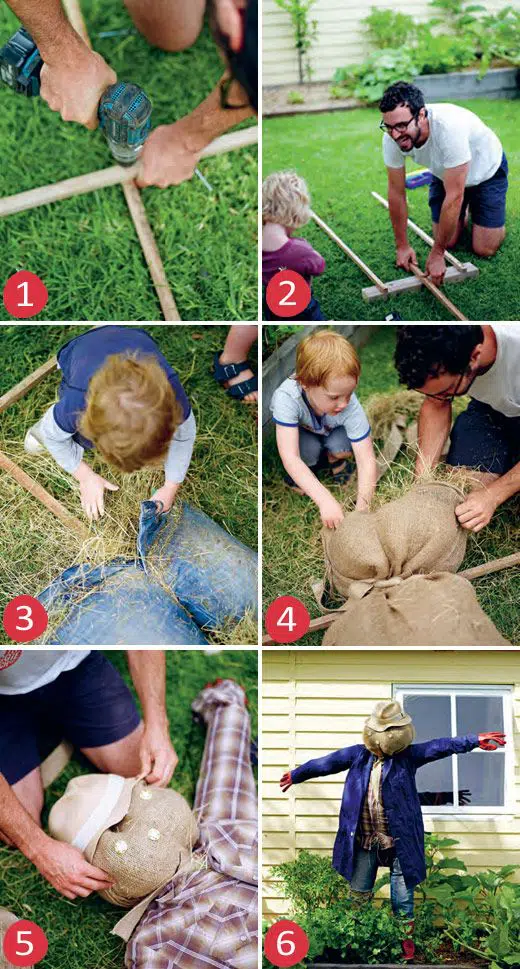 1
2
3
4
5
6